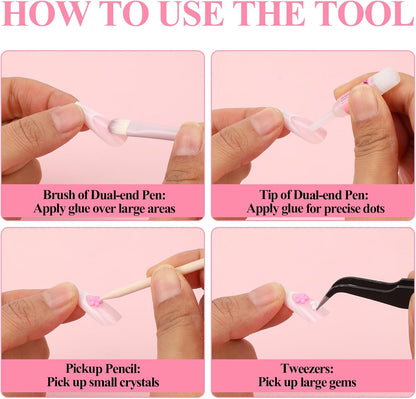 HOW TO USE THE TOOL

Brush of Dual-end Pen:
Apply glue over large areas

Tip of Dual-end Pen:
Apply glue for precise dots

Pickup Pencil:
Pick up small crystals

Tweezers:
Pick up large gems