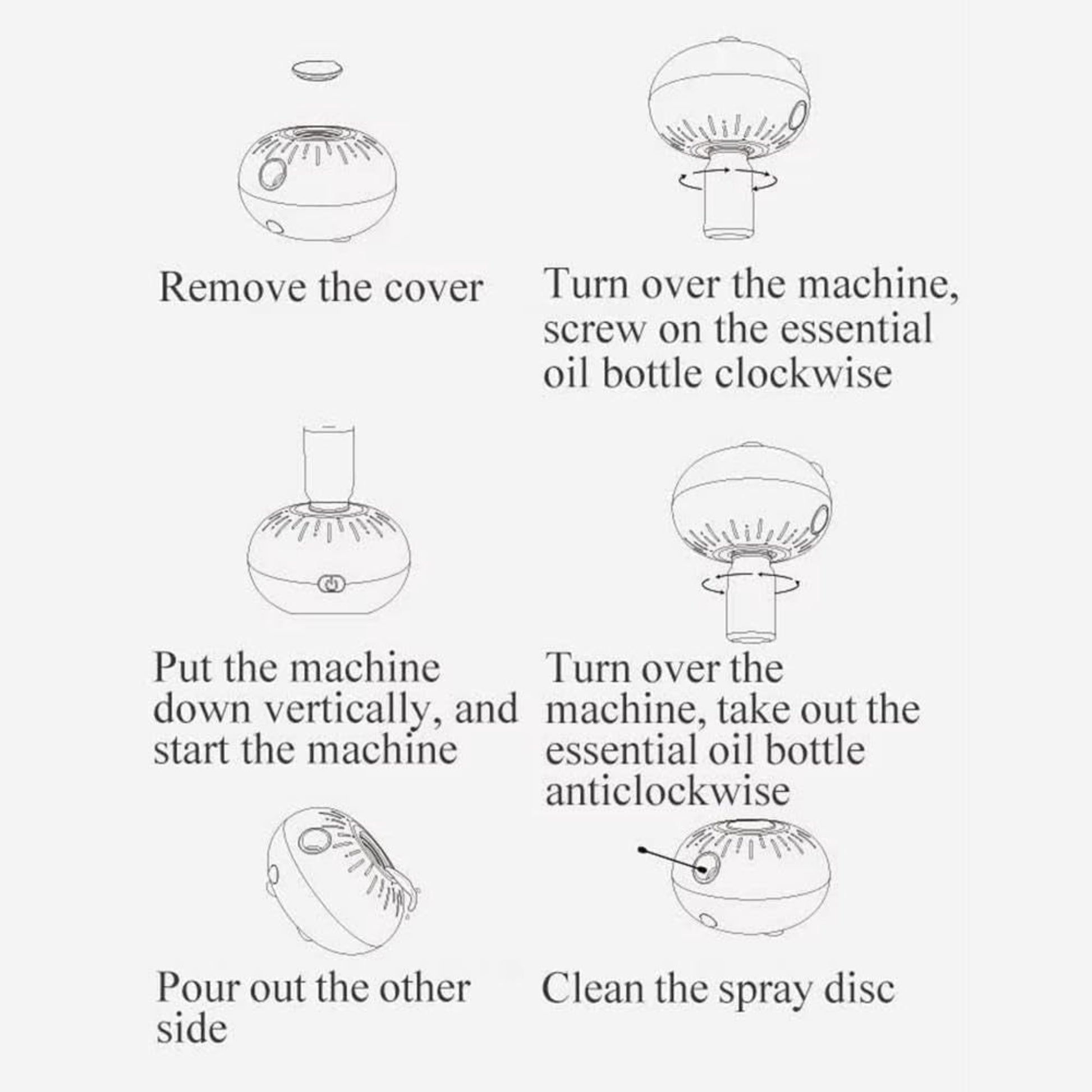 Remove the cover

Turn over the machine, screw on the essential oil bottle clockwise

Put the machine down vertically, and start the machine

Turn over the machine, take out the essential oil bottle anticlockwise

Pour out the other side

Clean the spray disc